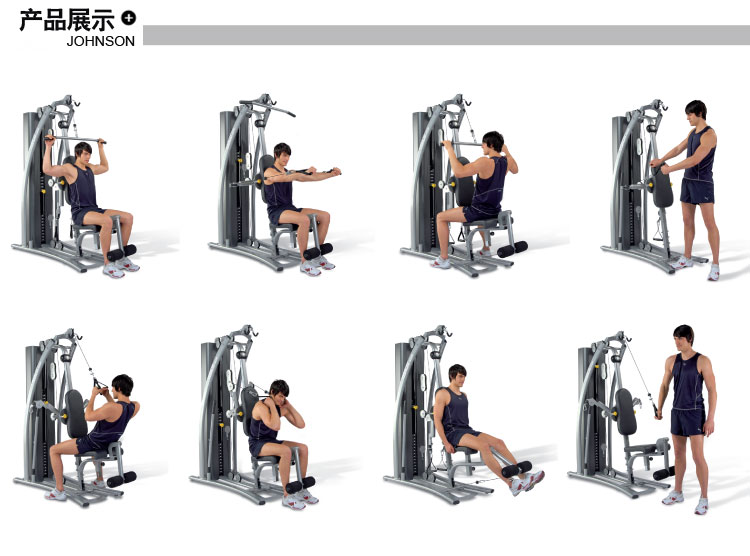 产品展示
JOHNSON